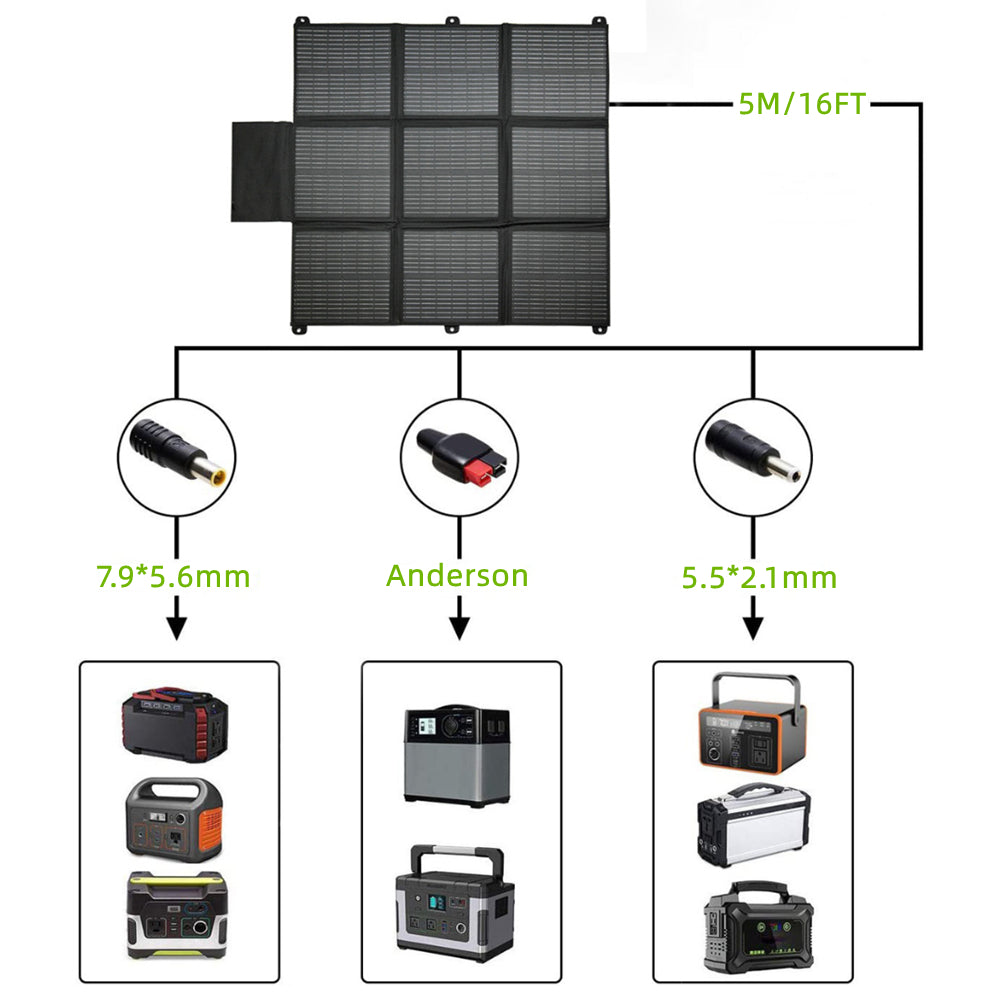 5M/16FT

7.9*5.6mm

Anderson

5.5*2.1mm